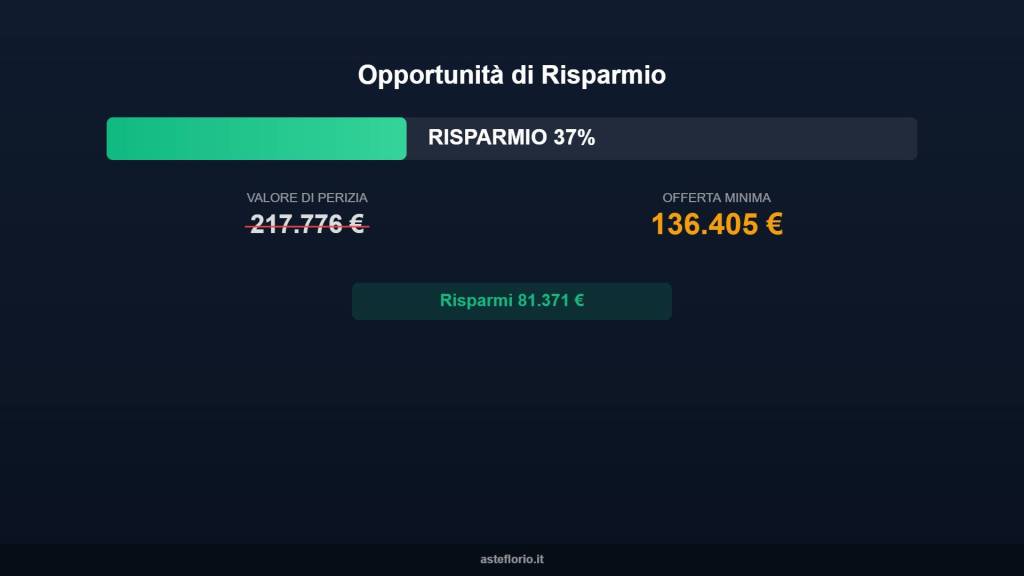 Opportunità di Risparmio

RISPARMIO 37%

VALORE DI PERIZIA
217.776 €

OFFERTA MINIMA
136.405 €

Risparmi 81.371 €

asteflorio.it