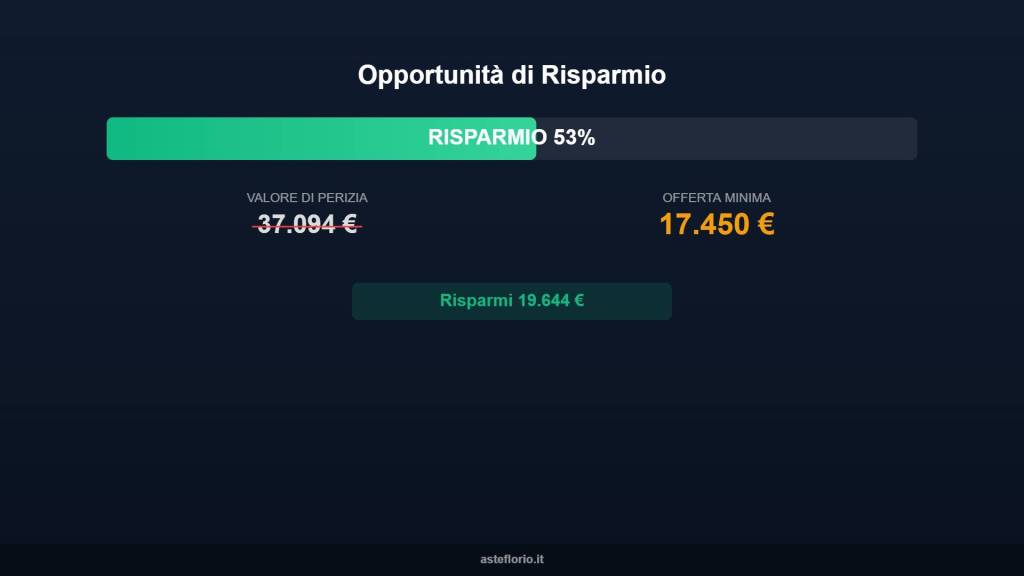 Opportunità di Risparmio

RISPARMIO 53%

VALORE DI PERIZIA
37.094 €

OFFERTA MINIMA
17.450 €

Risparmi 19.644 €

asteflorio.it