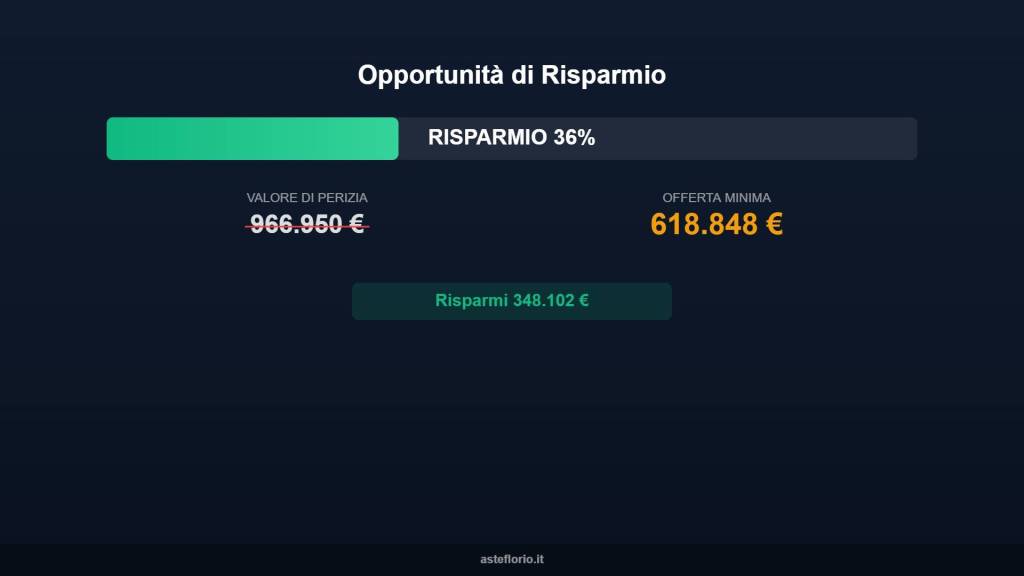 Opportunità di Risparmio

RISPARMIO 36%

VALORE DI PERIZIA
966.950 €

OFFERTA MINIMA
618.848 €

Risparmi 348.102 €

asteflorio.it