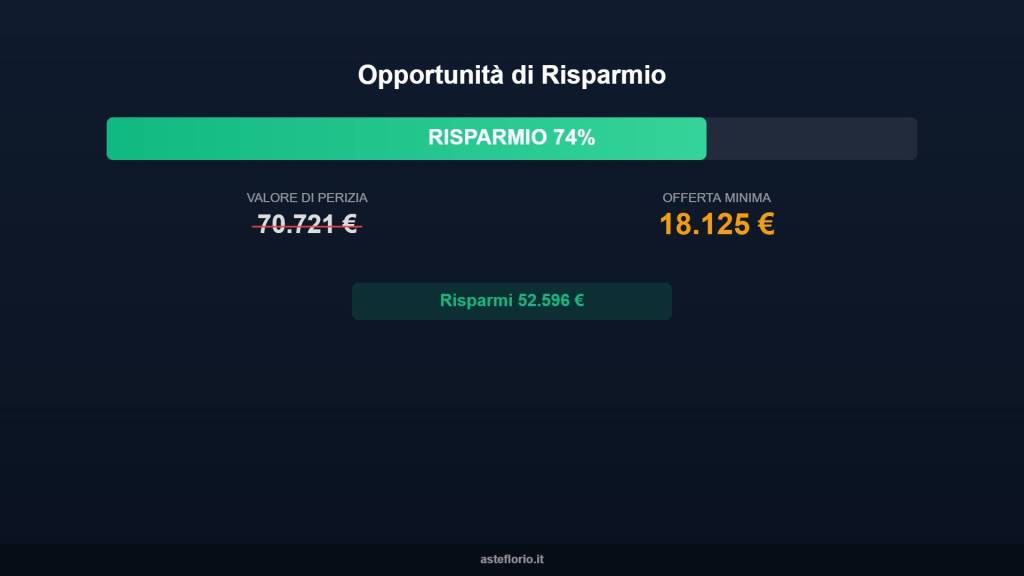 Opportunità di Risparmio

RISPARMIO 74%

VALORE DI PERIZIA
70.721 €

OFFERTA MINIMA
18.125 €

Risparmi 52.596 €

asteflorio.it