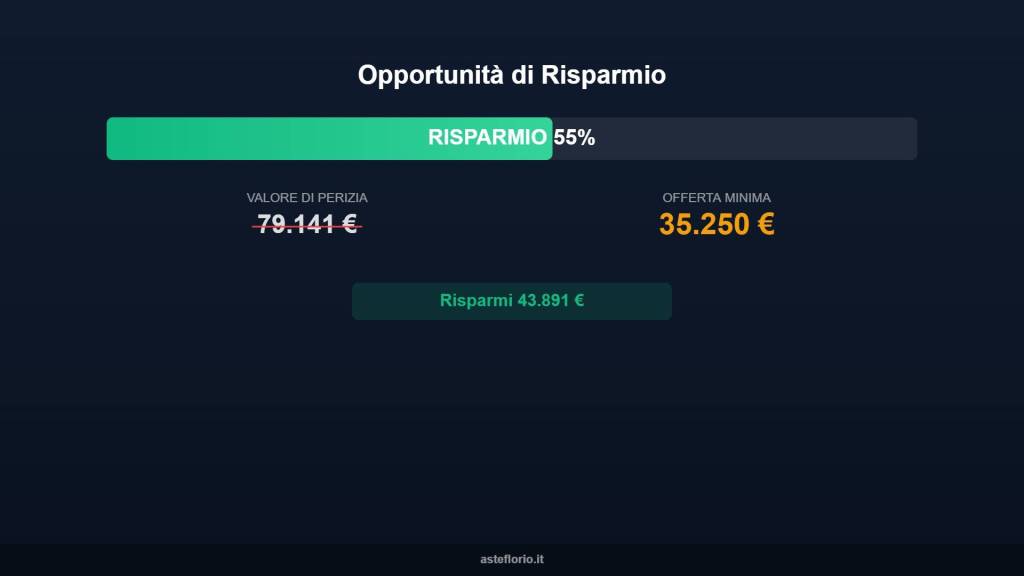 Opportunità di Risparmio

RISPARMIO 55%

VALORE DI PERIZIA
79.141 €

OFFERTA MINIMA
35.250 €

Risparmi 43.891 €

asteflorio.it