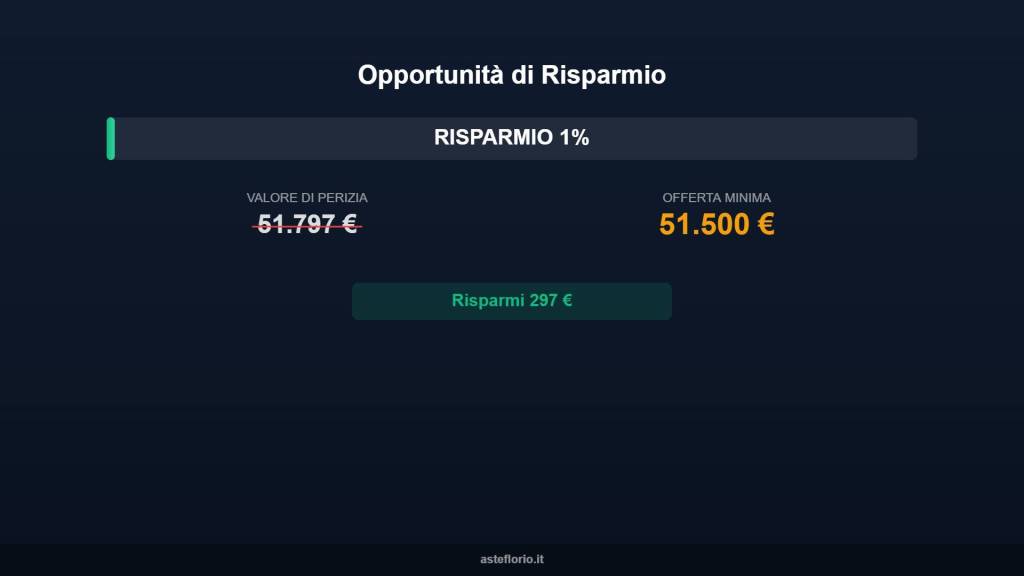 Opportunità di Risparmio

RISPARMIO 1%

VALORE DI PERIZIA
51.797 €

OFFERTA MINIMA
51.500 €

Risparmi 297 €

asteflorio.it