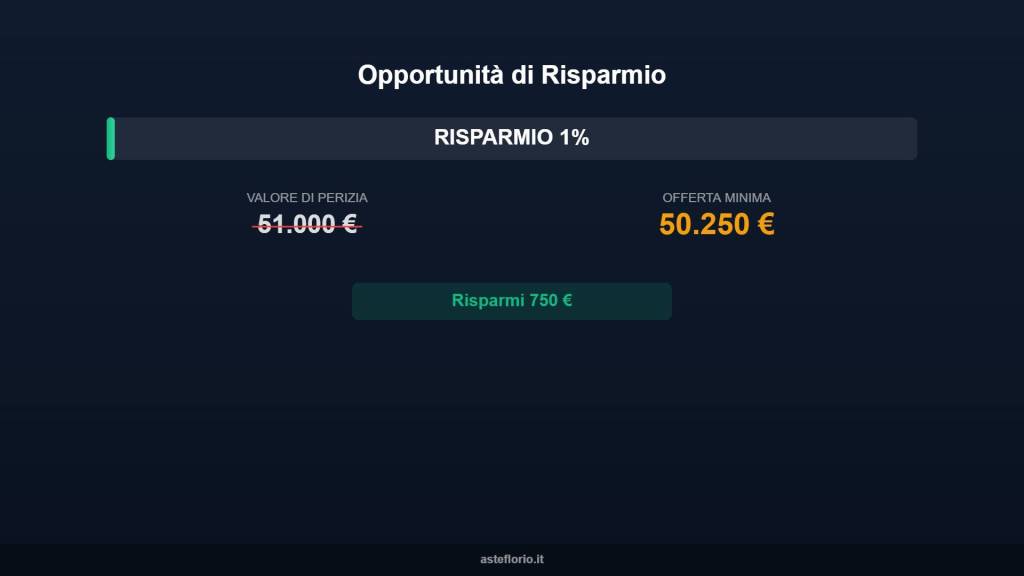 Opportunità di Risparmio

RISPARMIO 1%

VALORE DI PERIZIA
51.000 €

OFFERTA MINIMA
50.250 €

Risparmi 750 €

asteflorio.it