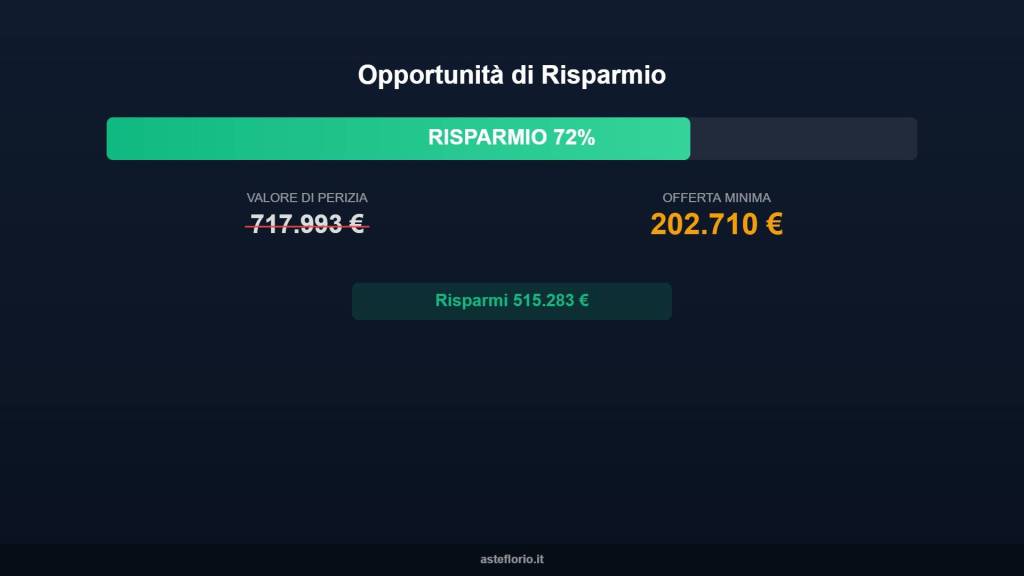 Opportunità di Risparmio

RISPARMIO 72%

VALORE DI PERIZIA
717.993 €

OFFERTA MINIMA
202.710 €

Risparmi 515.283 €

asteflorio.it