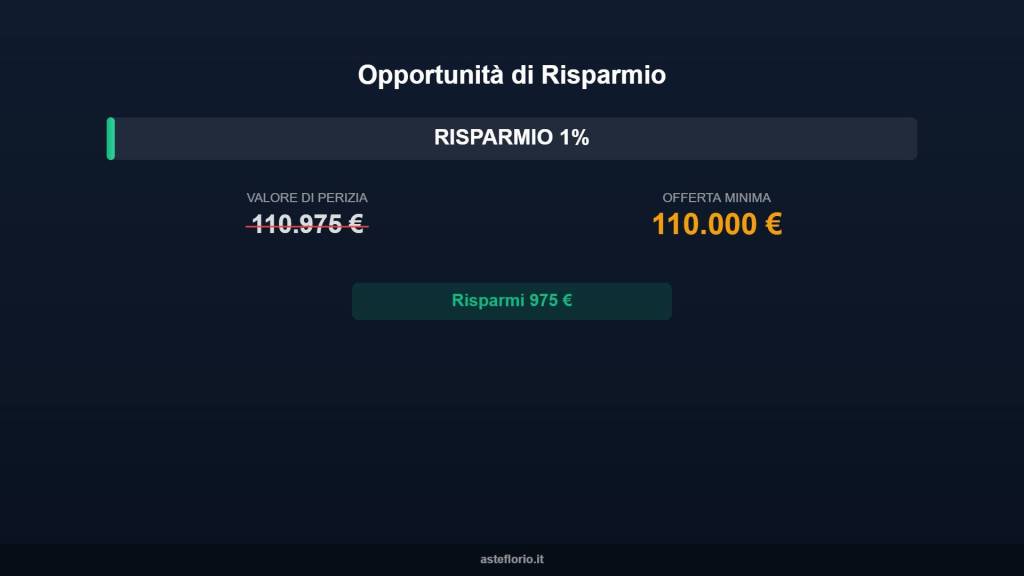 Opportunità di Risparmio

RISPARMIO 1%

VALORE DI PERIZIA
110.975 €

OFFERTA MINIMA
110.000 €

Risparmi 975 €

asteflorio.it