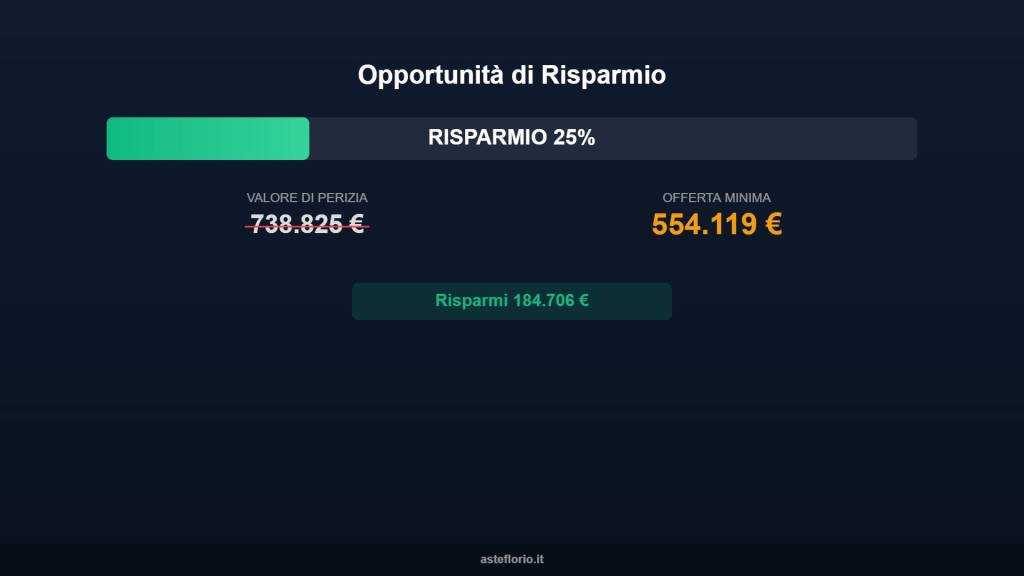 Opportunità di Risparmio

RISPARMIO 25%

VALORE DI PERIZIA
738.825 €

OFFERTA MINIMA
554.119 €

Risparmi 184.706 €

asteflorio.it