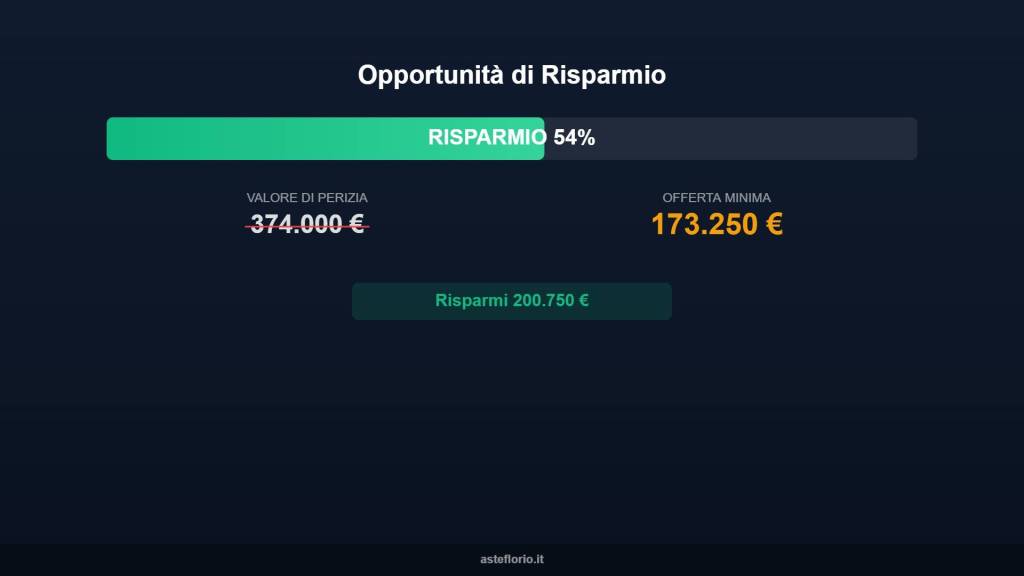 Opportunità di Risparmio

RISPARMIO 54%

VALORE DI PERIZIA
374.000 €

OFFERTA MINIMA
173.250 €

Risparmi 200.750 €

asteflorio.it