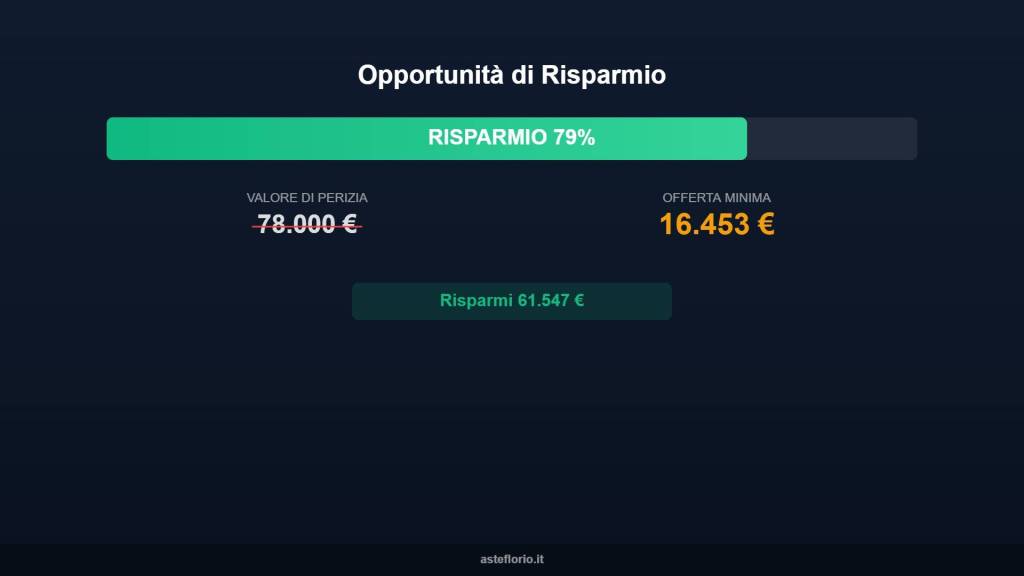 Opportunità di Risparmio

RISPARMIO 79%

VALORE DI PERIZIA
78.000 €

OFFERTA MINIMA
16.453 €

Risparmi 61.547 €

asteflorio.it