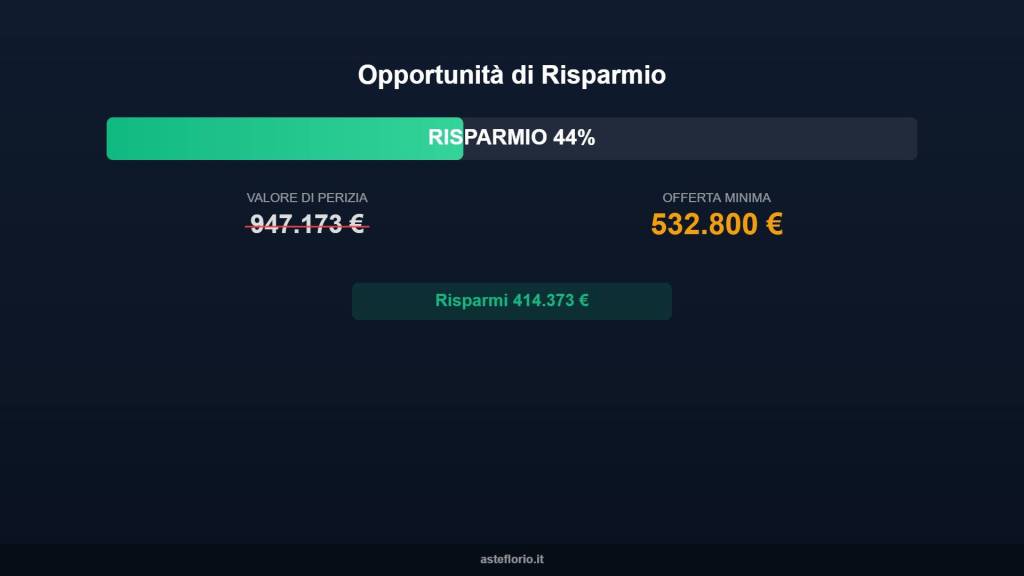 Opportunità di Risparmio

RISPARMIO 44%

VALORE DI PERIZIA
947.173 €

OFFERTA MINIMA
532.800 €

Risparmi 414.373 €

asteflorio.it