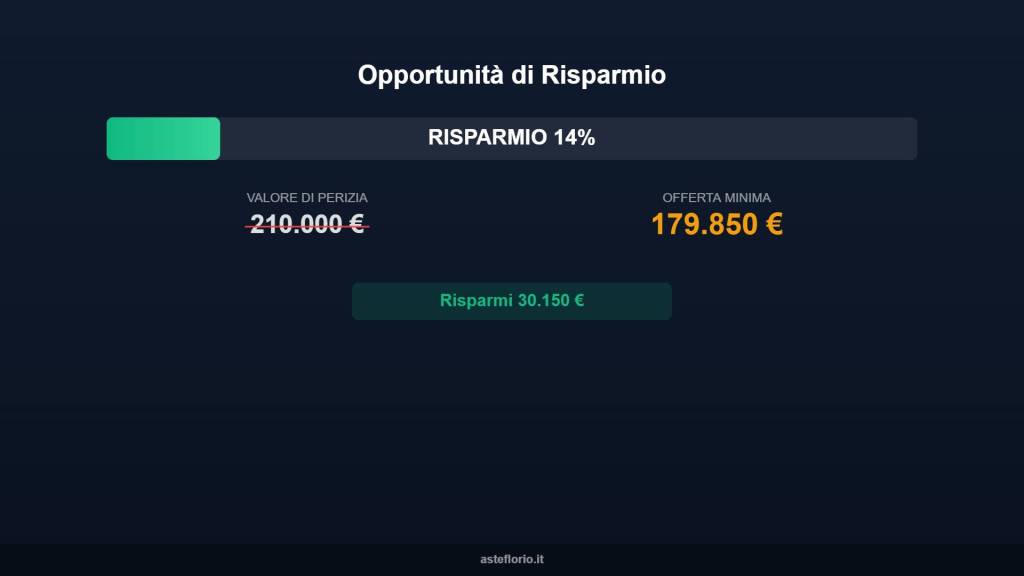 Opportunità di Risparmio

RISPARMIO 14%

VALORE DI PERIZIA
210.000 €

OFFERTA MINIMA
179.850 €

Risparmi 30.150 €

asteflorio.it