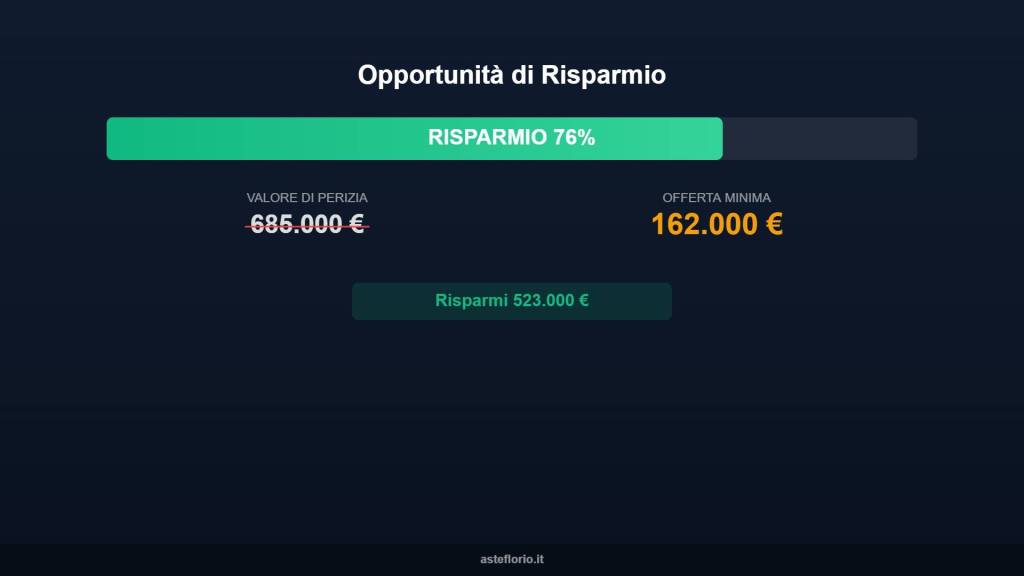 Opportunità di Risparmio

RISPARMIO 76%

VALORE DI PERIZIA
685.000 €

OFFERTA MINIMA
162.000 €

Risparmi 523.000 €

asteflorio.it