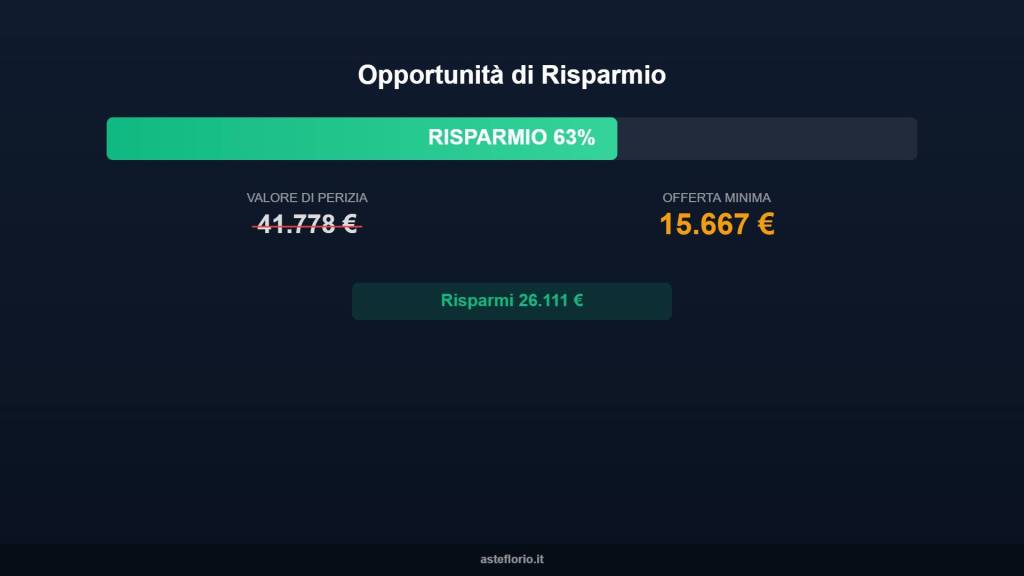 Opportunità di Risparmio

RISPARMIO 63%

VALORE DI PERIZIA
41.778 €

OFFERTA MINIMA
15.667 €

Risparmi 26.111 €

asteflorio.it