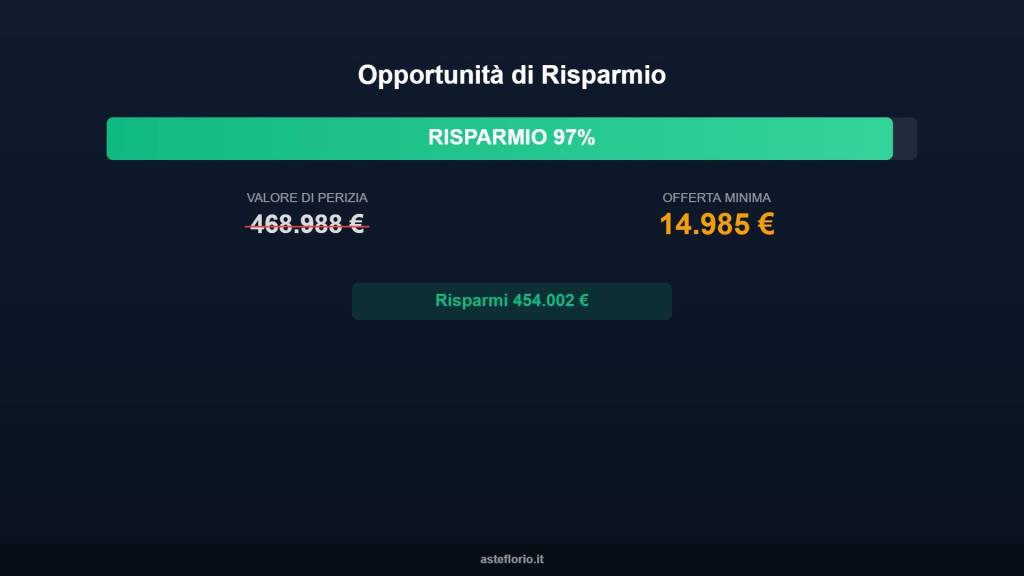 Opportunità di Risparmio

RISPARMIO 97%

VALORE DI PERIZIA
468.988 €

OFFERTA MINIMA
14.985 €

Risparmi 454.002 €

asteflorio.it