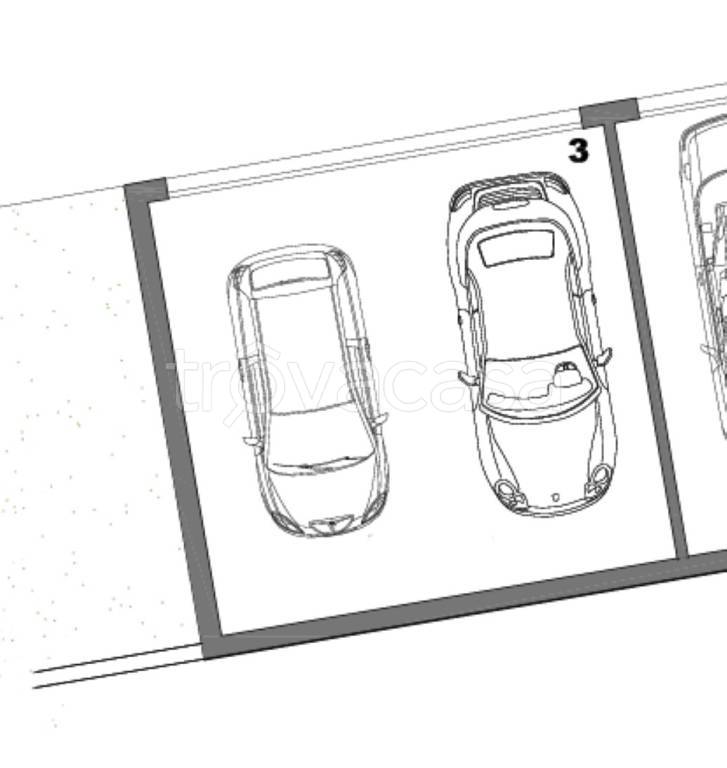 3

trovacasa