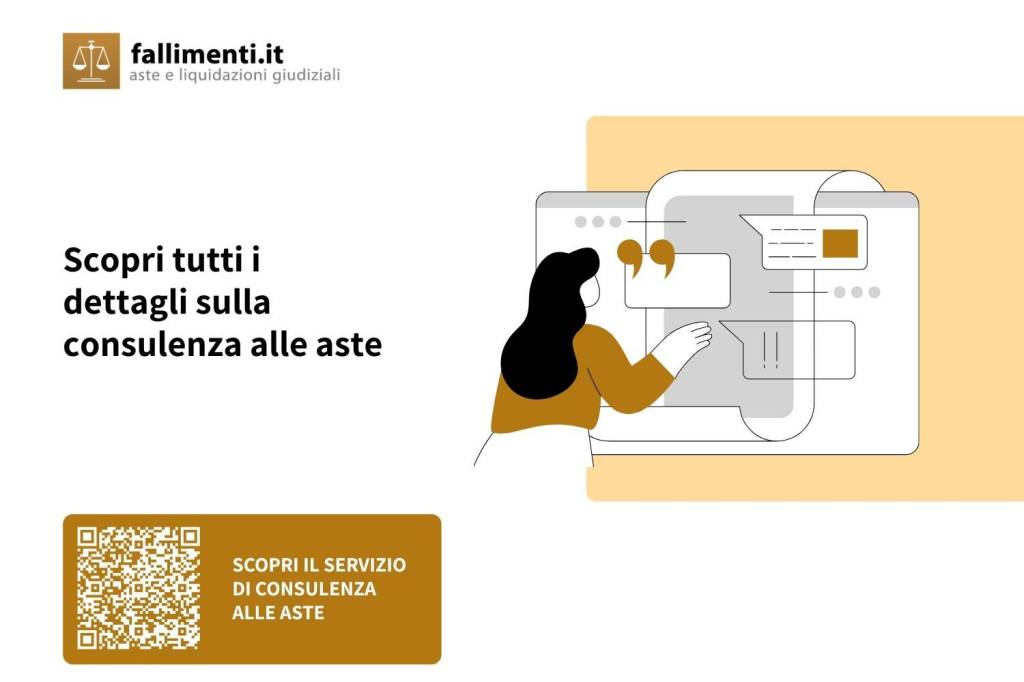 fallimenti.it
aste e liquidazioni giudiziali

Scopri tutti i dettagli sulla consulenza alle aste

SCOPRI IL SERVIZIO DI CONSULENZA ALLE ASTE